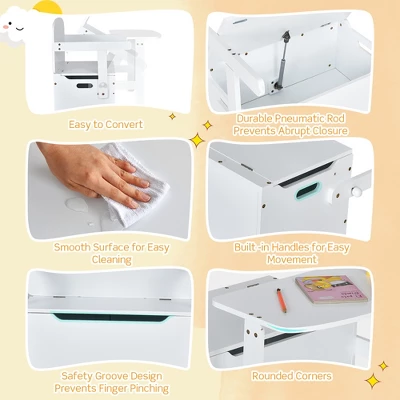 Easy to Convert

Durable Pneumatic Rod Prevents Abrupt Closure

Smooth Surface for Easy Cleaning

Built-in Handles for Easy Movement

Safety Groove Design Prevents Finger Pinching

Rounded Corners